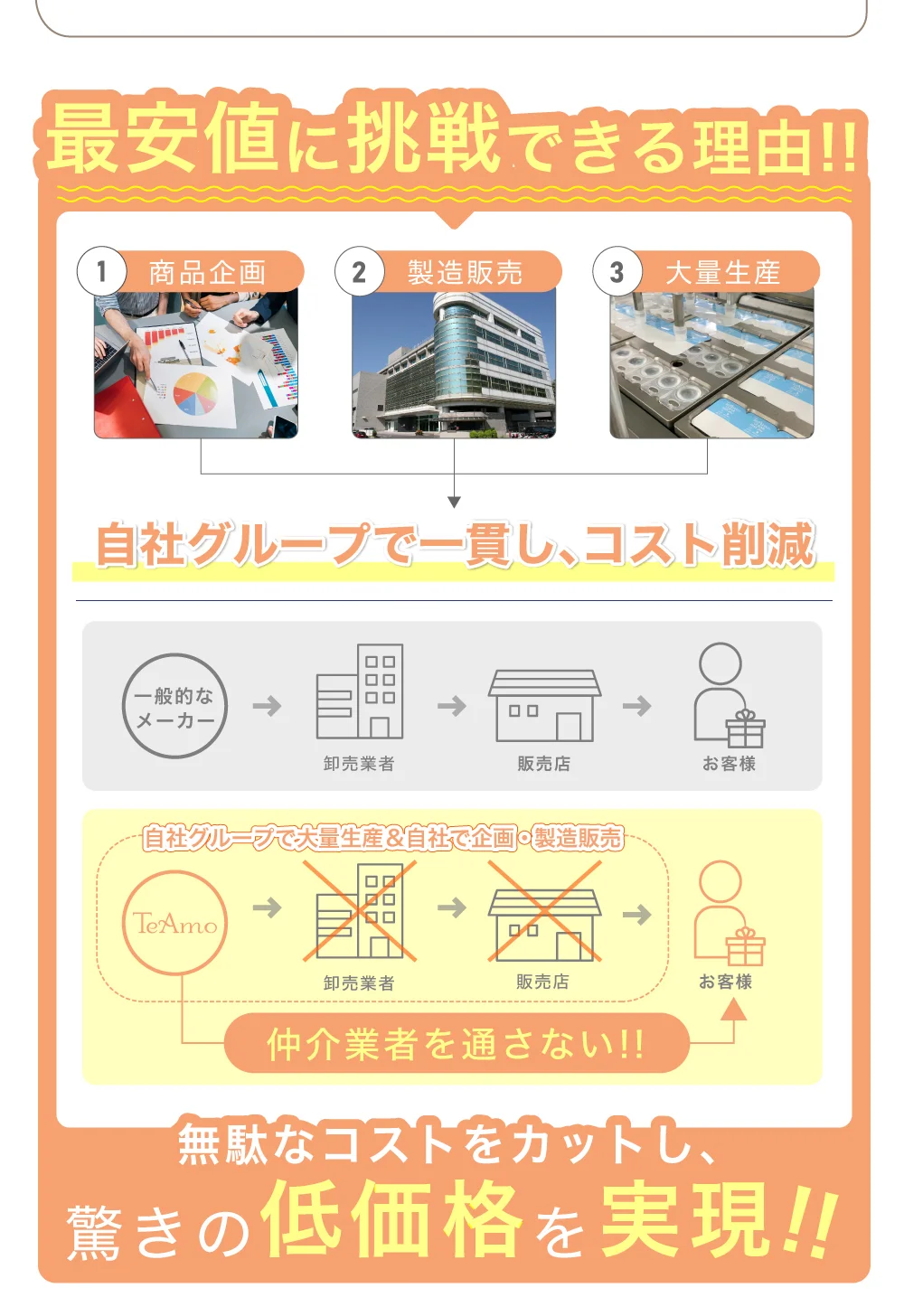 最安値に挑戦できる理由!!

1 商品企画

2 製造販売

3 大量生産

自社グループで一貫し、コスト削減

一般的なメーカー

卸売業者

販売店

お客様

自社グループで大量生産&自社で企画・製造販売

TeAmo

卸売業者

販売店

お客様

仲介業者を通さない!!

無駄なコストをカットし、

驚きの低価格を実現!!