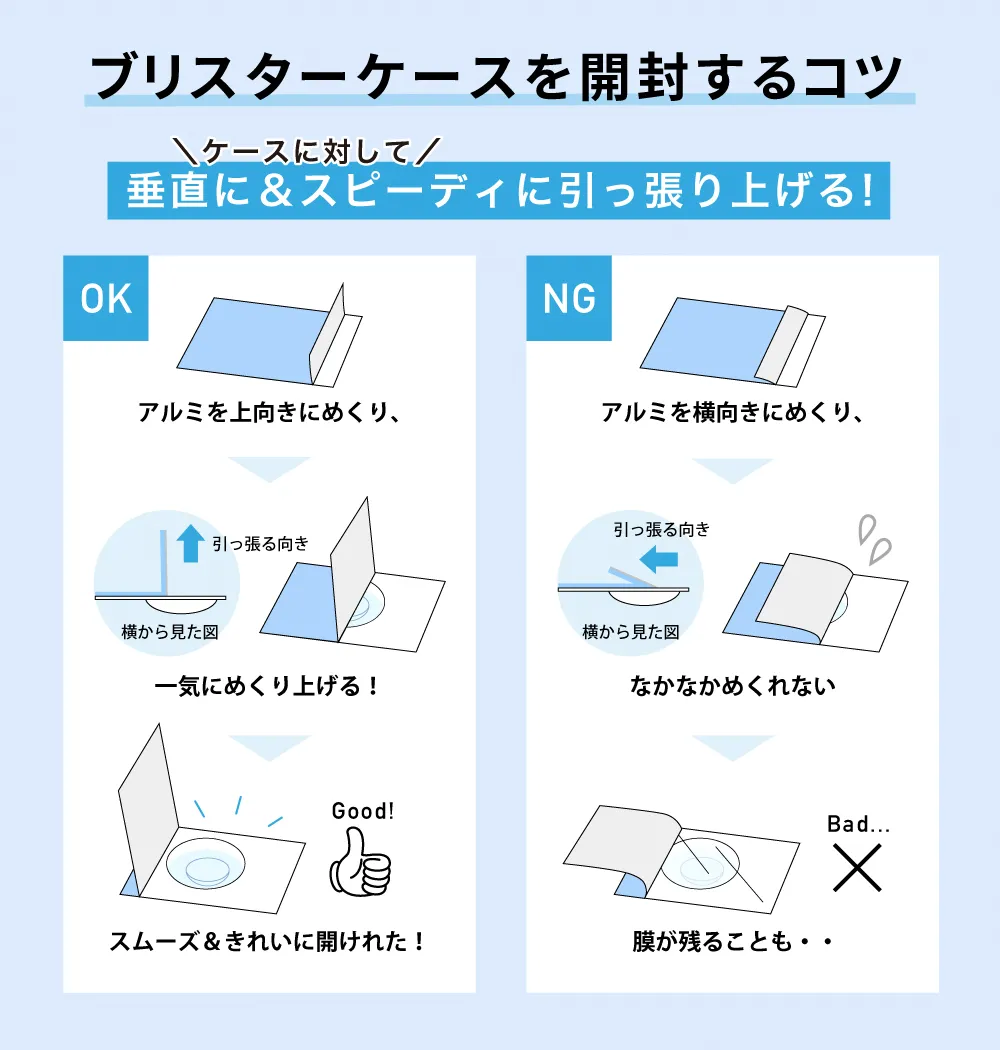 ブリスターケースを開封するコツ

＼ケースに対して／
垂直に＆スピーディに引っ張り上げる！

OK

アルミを上向きにめくり、

引っ張る向き

横から見た図

一気にめくり上げる！

Good!

スムーズ＆きれいに開けれた！

NG

アルミを横向きにめくり、

引っ張る向き

横から見た図

なかなかめくれない

Bad...

膜が残ることも・・